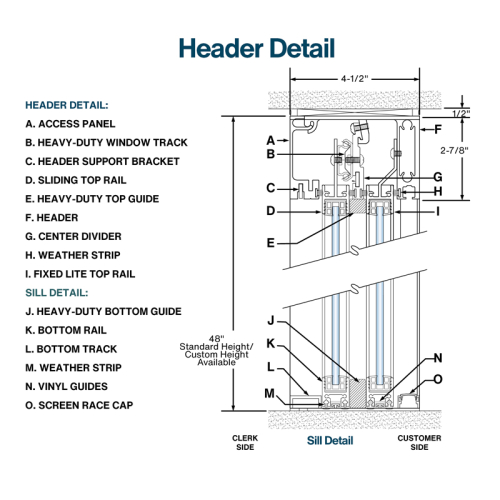 Header Detail

HEADER DETAIL:
A. ACCESS PANEL
B. HEAVY-DUTY WINDOW TRACK
C. HEADER SUPPORT BRACKET
D. SLIDING TOP RAIL
E. HEAVY-DUTY TOP GUIDE
F. HEADER
G. CENTER DIVIDER
H. WEATHER STRIP
I. FIXED LITE TOP RAIL
SILL DETAIL:
J. HEAVY-DUTY BOTTOM GUIDE
K. BOTTOM RAIL
L. BOTTOM TRACK
M. WEATHER STRIP
N. VINYL GUIDES
O. SCREEN RACE CAP

4-1/2"
1/2"
2-7/8"
A
B
C
D
E
F
G
H
I
48" Standard Height/ Custom Height Available
J
K
L
M
N
O

CLERK SIDE
Sill Detail
CUSTOMER SIDE