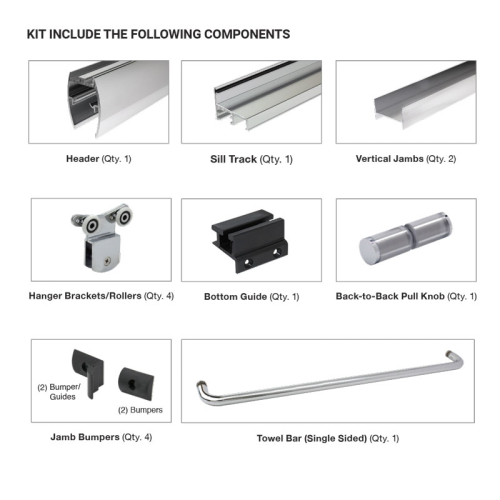 KIT INCLUDE THE FOLLOWING COMPONENTS

Header (Qty. 1)

Sill Track (Qty. 1)

Vertical Jambs (Qty. 2)

Hanger Brackets/Rollers (Qty. 4)

Bottom Guide (Qty. 1)

Back-to-Back Pull Knob (Qty. 1)

(2) Bumper/ Guides

(2) Bumpers

Jamb Bumpers (Qty. 4)

Towel Bar (Single Sided) (Qty. 1)